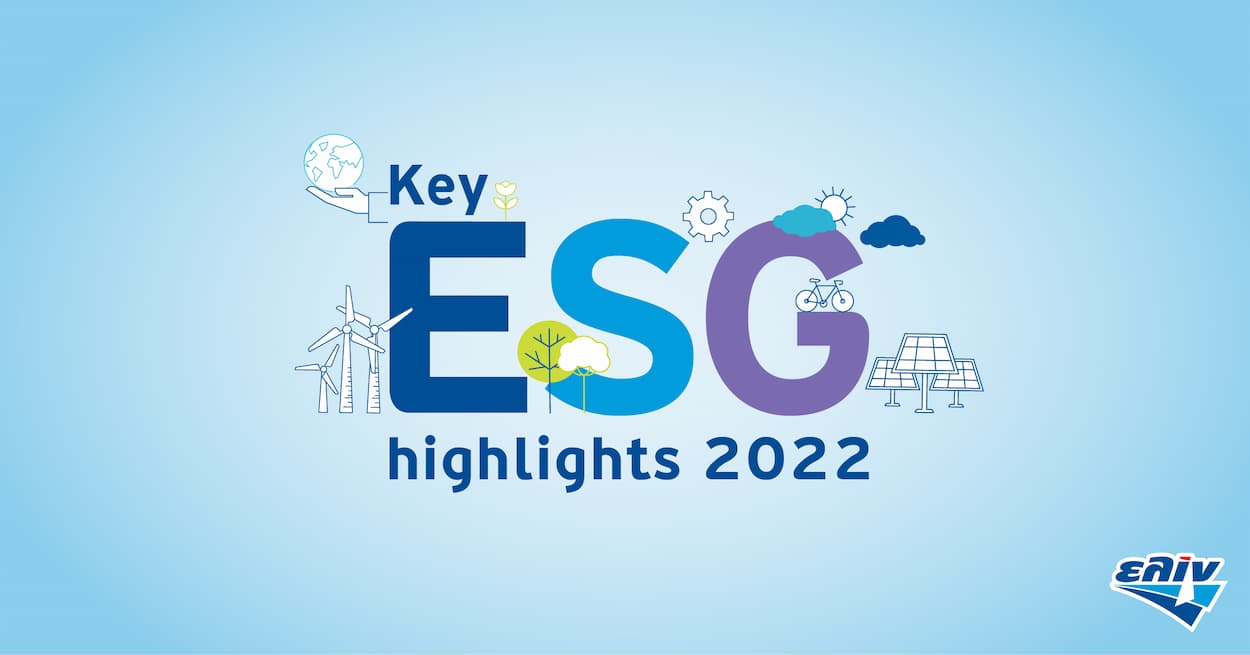 Key
ESG
highlights 2022

ελιν